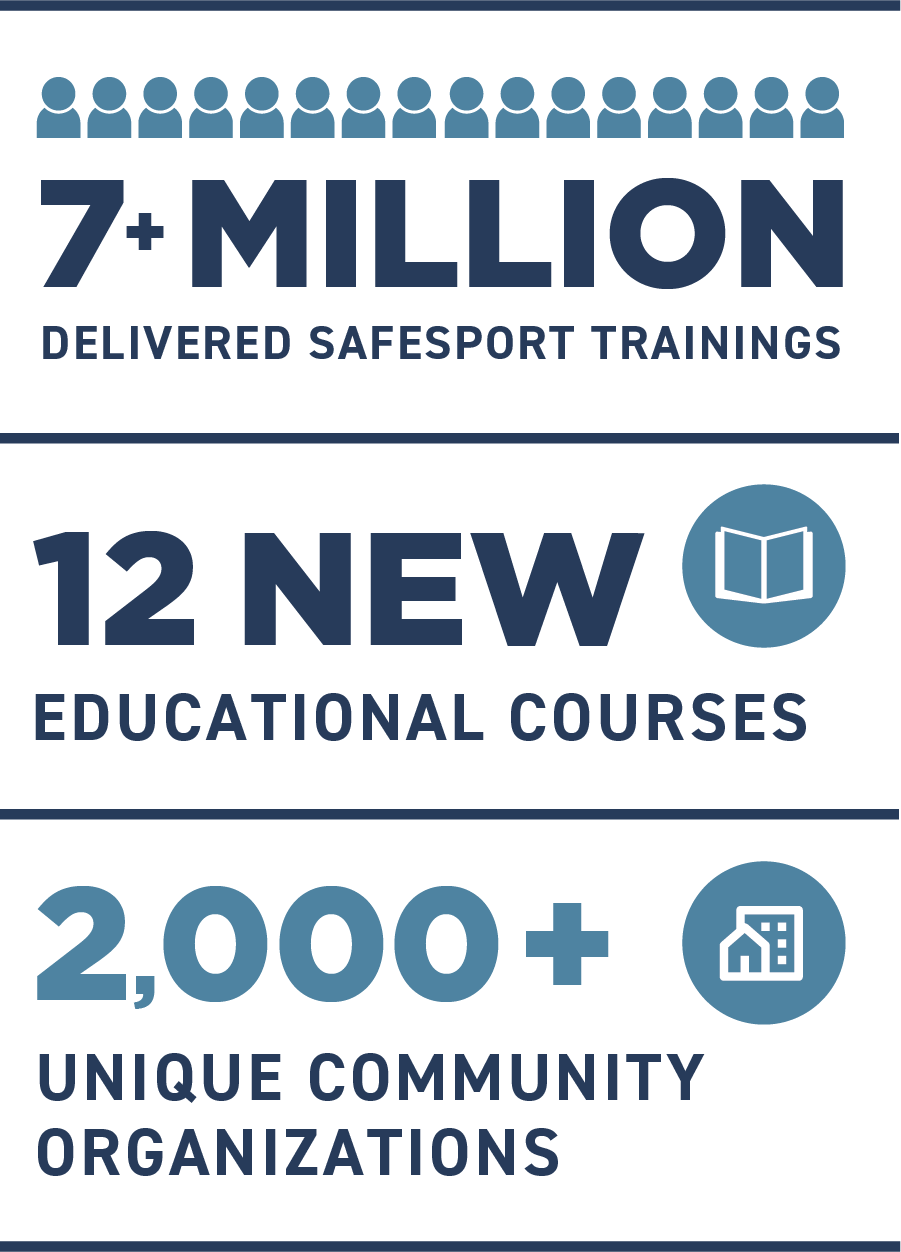 7+ MILLION
DELIVERED SAFESPORT TRAININGS

12 NEW
EDUCATIONAL COURSES

2,000+
UNIQUE COMMUNITY ORGANIZATIONS